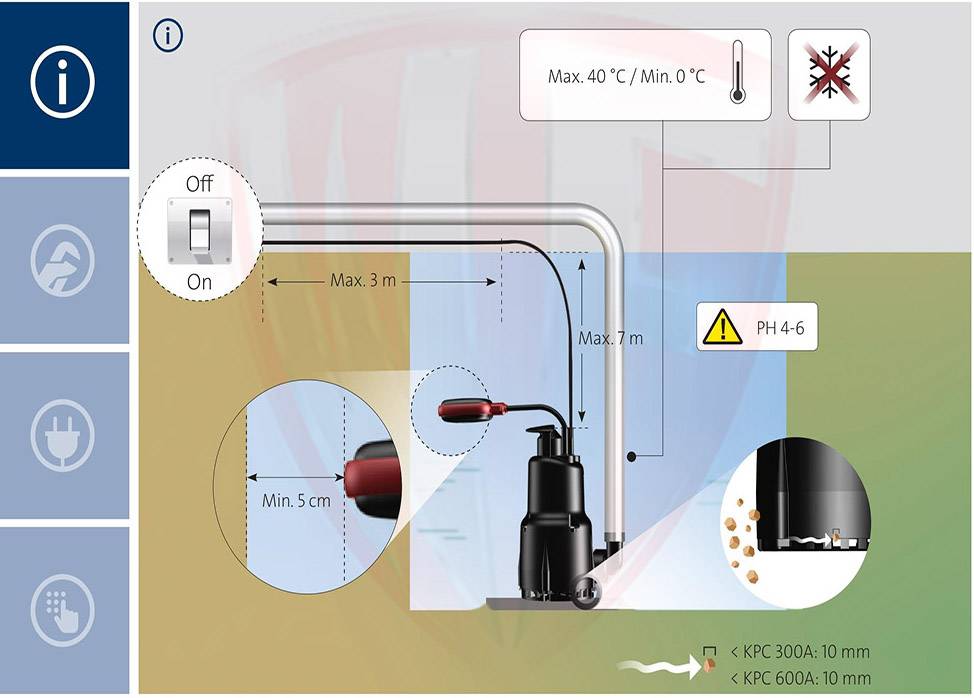 Max. 40 °C / Min. 0 °C

Off

On

Max. 3 m

Max. 7 m

PH 4-6

Min. 5 cm

< KPC 300A: 10 mm
< KPC 600A: 10 mm